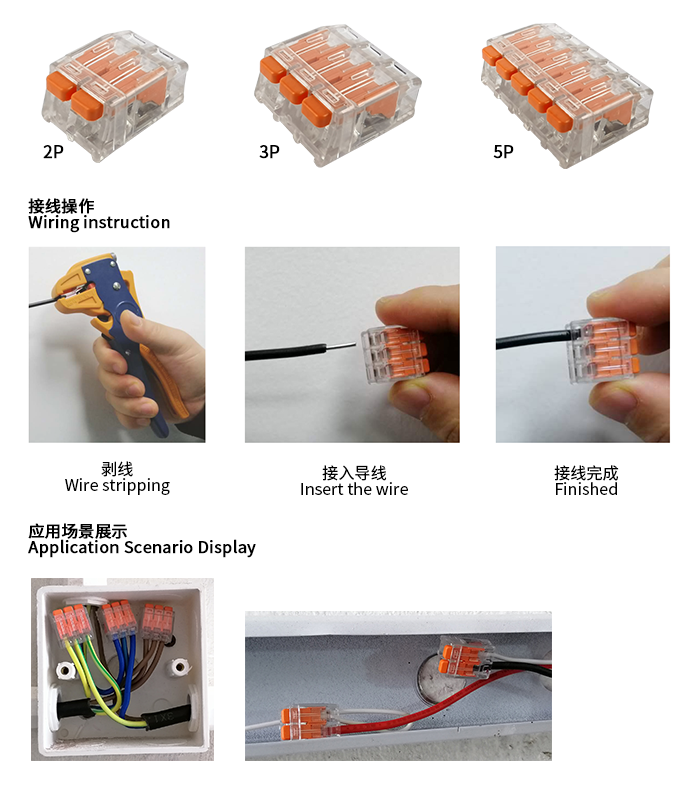 2P

3P

5P

接线操作
Wiring instruction

剥线
Wire stripping

接入导线
Insert the wire

接线完成
Finished

应用场景展示
Application Scenario Display